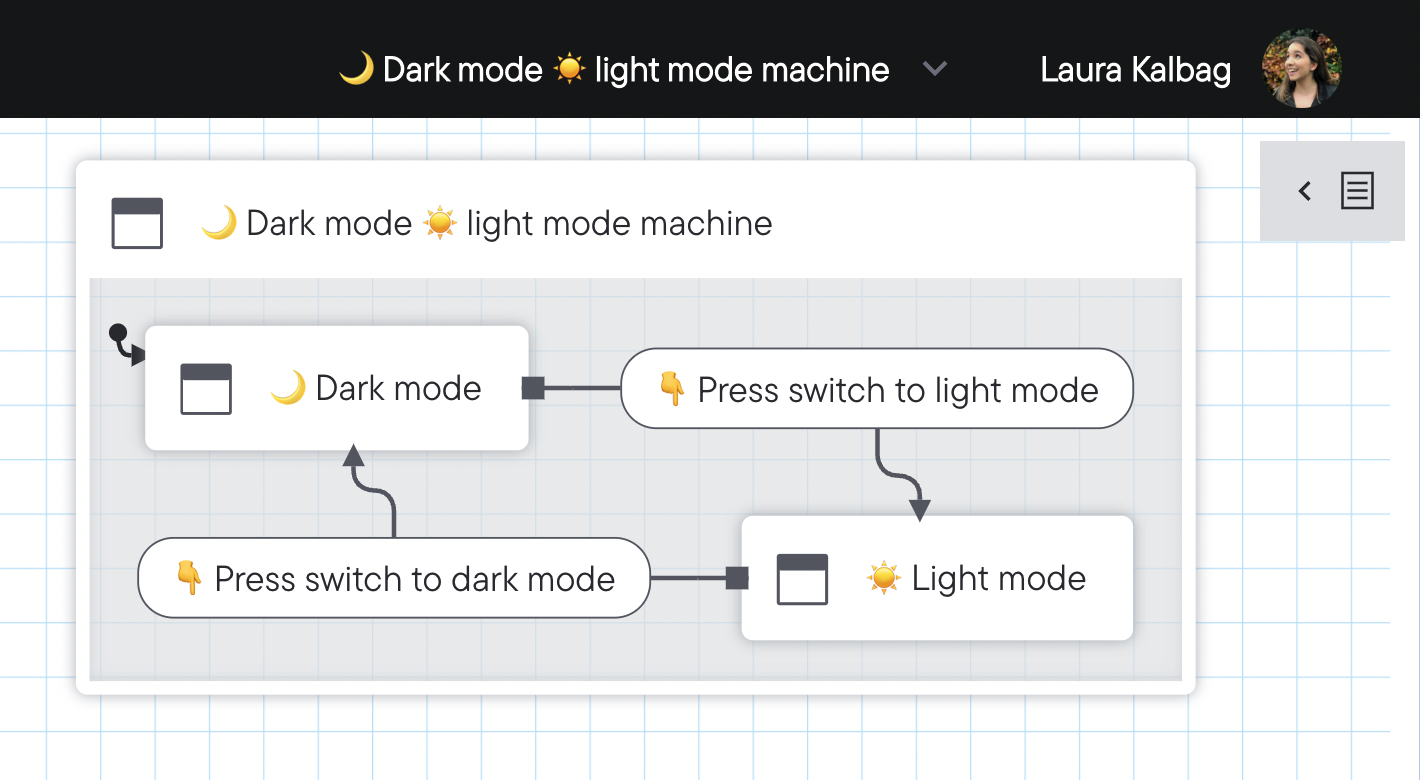 🌙 Dark mode ☀️ light mode machine

Laura Kalbag

🌙 Dark mode ☀️ light mode machine

🌙 Dark mode

👇 Press switch to light mode

👇 Press switch to dark mode

☀️ Light mode